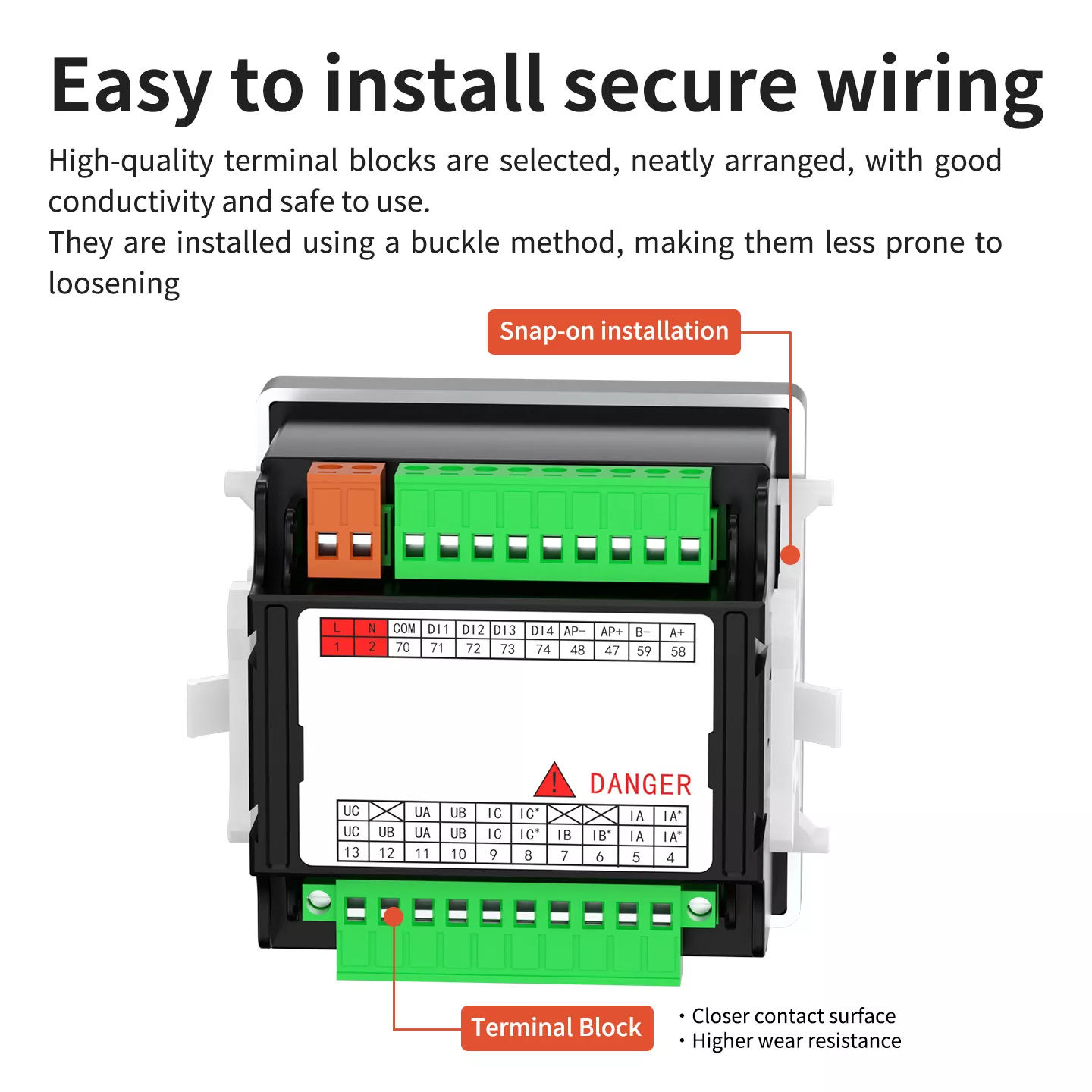 Easy to install secure wiring

High-quality terminal blocks are selected, neatly arranged, with good conductivity and safe to use.
They are installed using a buckle method, making them less prone to loosening

Snap-on installation

| L | N | COM | DI1 | DI2 | DI3 | DI4 | AP− | AP+ | B− | A+ |
|---|---|---|---|---|---|---|---|---|---|---|
| 1 | 2 | 70 | 71 | 72 | 73 | 74 | 48 | 47 | 59 | 58 |

DANGER

| UC | | UA | UB | IC | IC* | | | IA | IA* |
|---|---|---|---|---|---|---|---|---|---|
| UC | UB | UA | UB | IC | IC* | IB | IB* | IA | IA* |
| 13 | 12 | 11 | 10 | 9 | 8 | 7 | 6 | 5 | 4 |

Terminal Block

· Closer contact surface
· Higher wear resistance