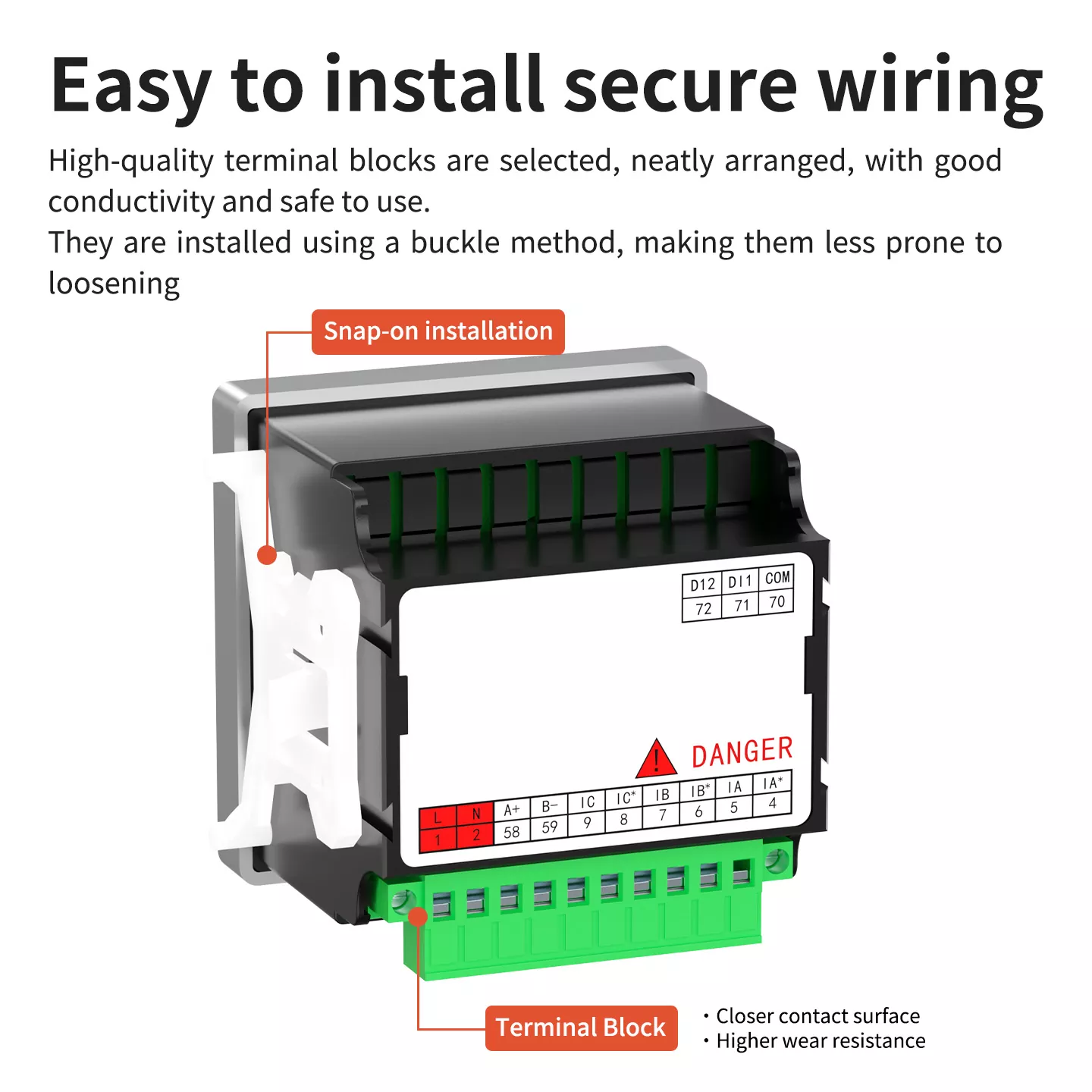 Easy to install secure wiring

High-quality terminal blocks are selected, neatly arranged, with good conductivity and safe to use.
They are installed using a buckle method, making them less prone to loosening

Snap-on installation

| D12 | DI1 | COM |
|---|---|---|
| 72 | 71 | 70 |

DANGER

| L | N | A+ | B− | IC | IC* | IB | IB* | IA | IA* |
|---|---|---|---|---|---|---|---|---|---|
| 1 | 2 | 58 | 59 | 9 | 8 | 7 | 6 | 5 | 4 |

Terminal Block

· Closer contact surface
· Higher wear resistance