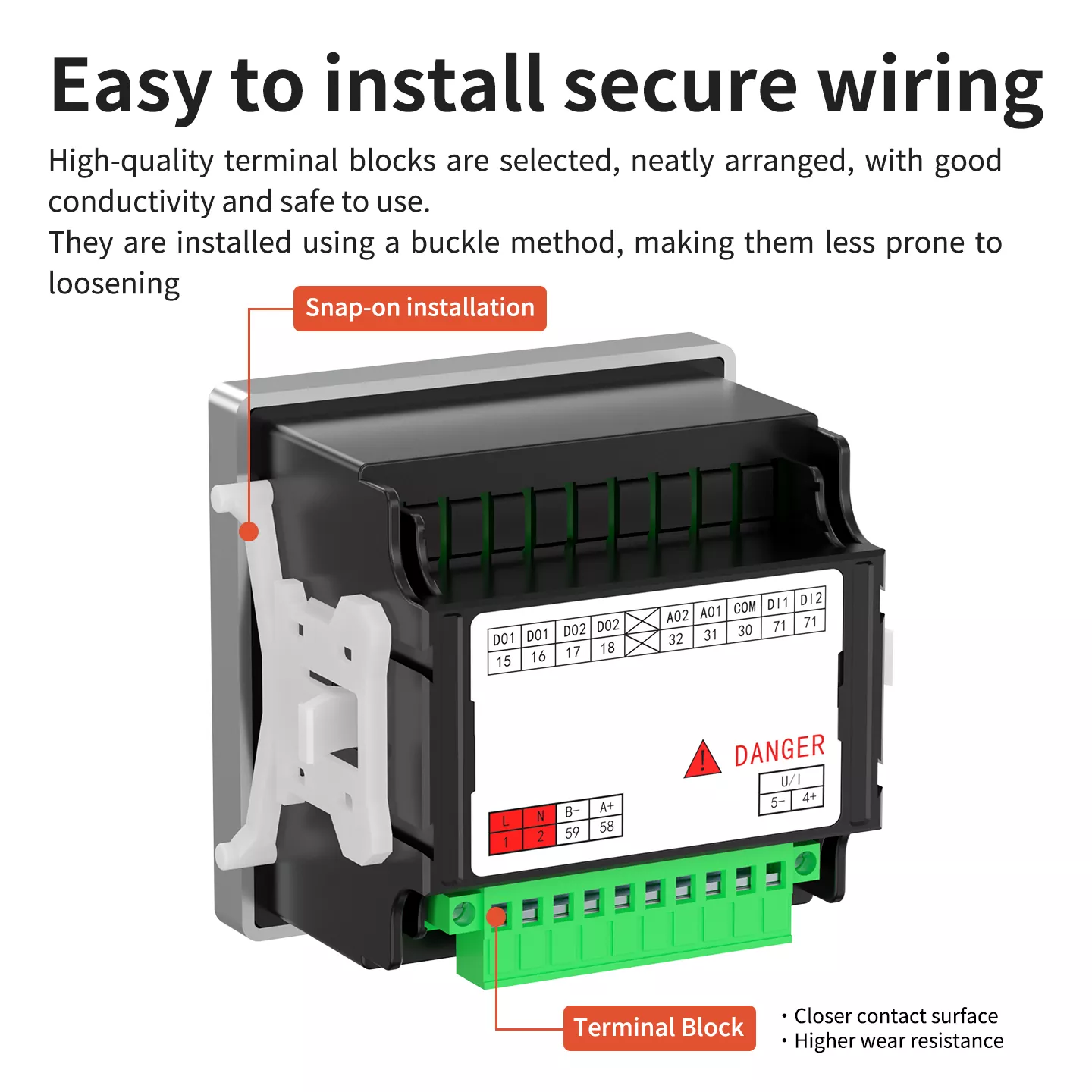 Easy to install secure wiring

High-quality terminal blocks are selected, neatly arranged, with good conductivity and safe to use.
They are installed using a buckle method, making them less prone to loosening

Snap-on installation

| DO1 | DO1 | DO2 | DO2 | | AO2 | AO1 | COM | DI1 | DI2 |
|---|---|---|---|---|---|---|---|---|---|
| 15 | 16 | 17 | 18 | | 32 | 31 | 30 | 71 | 71 |

DANGER

| U/I | |
|---|---|
| 5- | 4+ |

| L | N | B- | A+ |
|---|---|---|---|
| 1 | 2 | 59 | 58 |

Terminal Block

· Closer contact surface
· Higher wear resistance