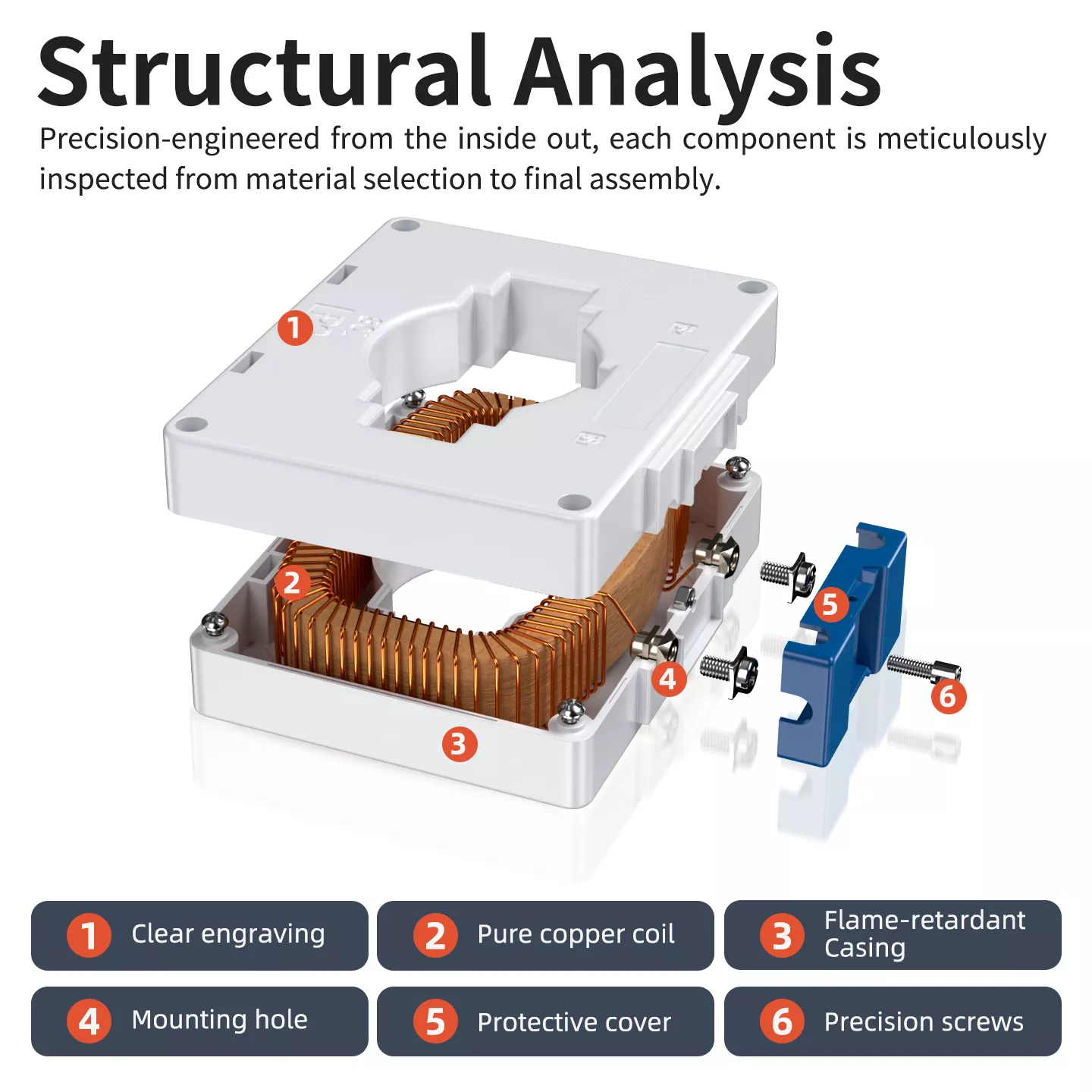 Structural Analysis

Precision-engineered from the inside out, each component is meticulously inspected from material selection to final assembly.

1

2

3

4

5

6

1 Clear engraving

2 Pure copper coil

3 Flame-retardant Casing

4 Mounting hole

5 Protective cover

6 Precision screws