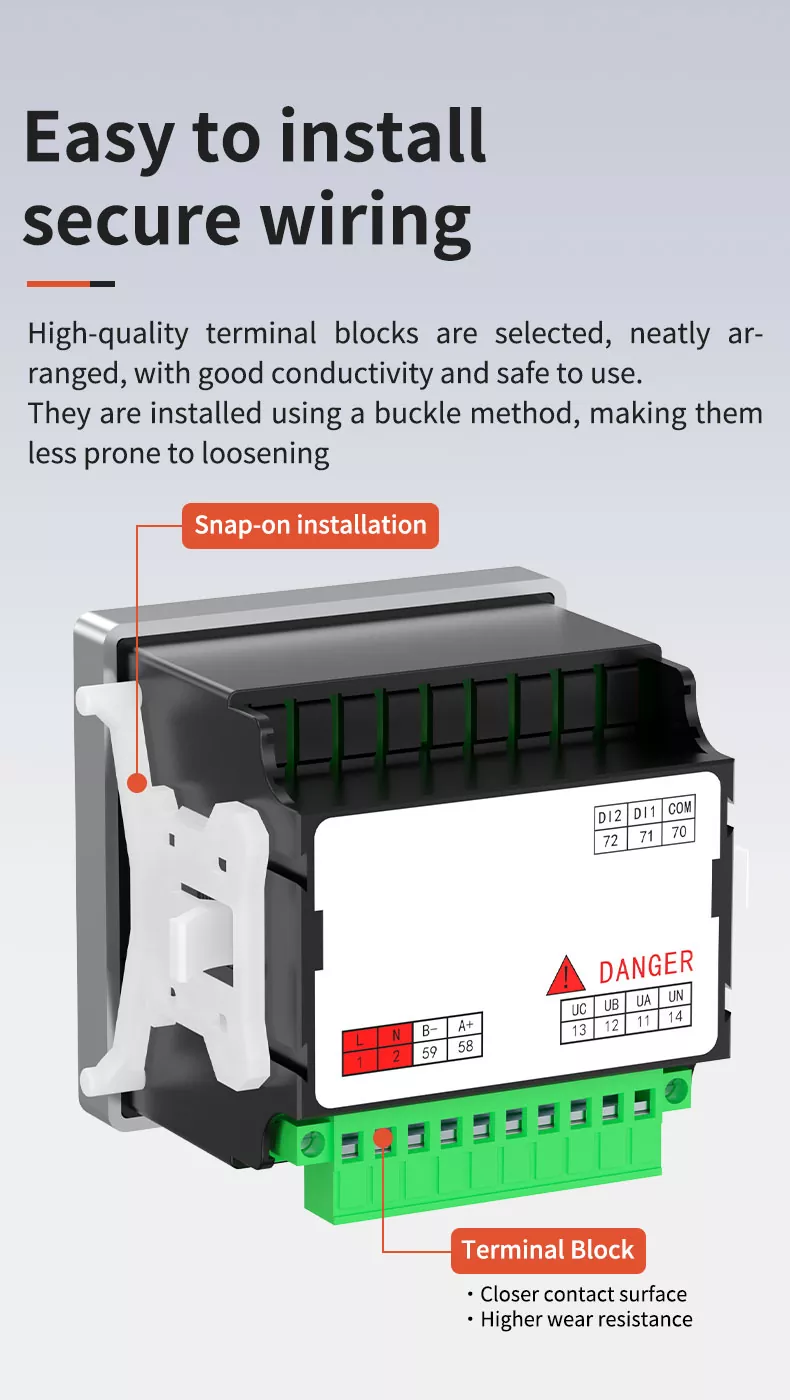 Easy to install secure wiring

High-quality terminal blocks are selected, neatly arranged, with good conductivity and safe to use.
They are installed using a buckle method, making them less prone to loosening

Snap-on installation

| DI2 | DI1 | COM |
|---|---|---|
| 72 | 71 | 70 |

DANGER

| UC | UB | UA | UN |
|---|---|---|---|
| 13 | 12 | 11 | 14 |

| L | N | B- | A+ |
|---|---|---|---|
| 1 | 2 | 59 | 58 |

Terminal Block
· Closer contact surface
· Higher wear resistance