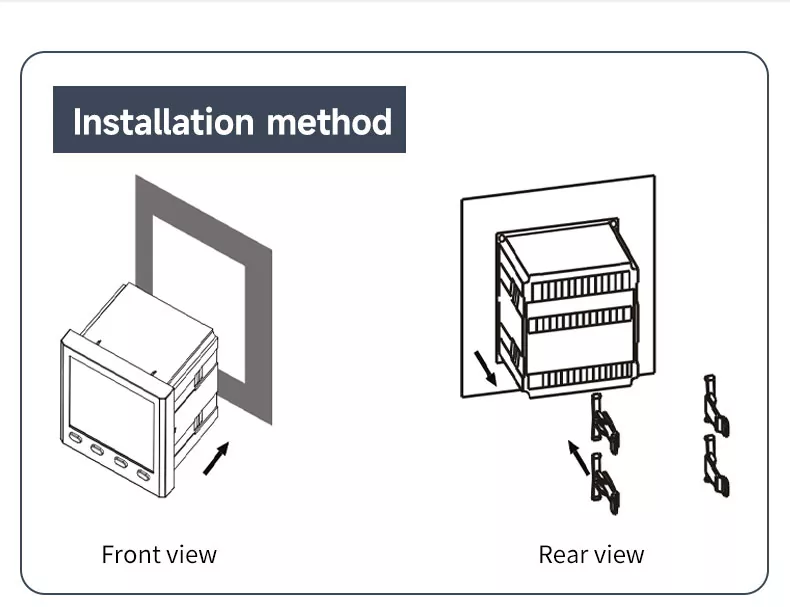 Installation method

Front view

Rear view