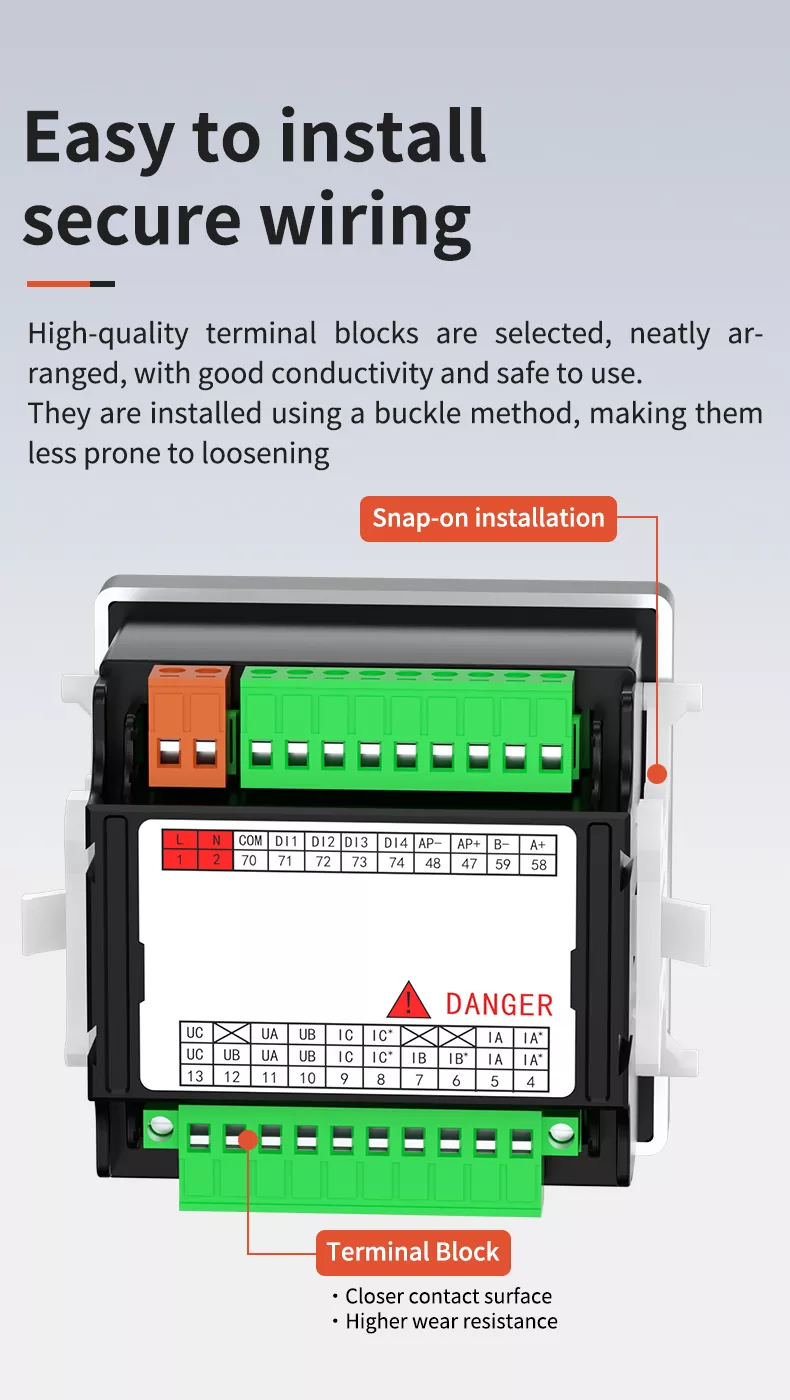 Easy to install secure wiring

High-quality terminal blocks are selected, neatly arranged, with good conductivity and safe to use.
They are installed using a buckle method, making them less prone to loosening

Snap-on installation

| L | N | COM | DI1 | DI2 | DI3 | DI4 | AP− | AP+ | B− | A+ |
|---|---|---|---|---|---|---|---|---|---|---|
| 1 | 2 | 70 | 71 | 72 | 73 | 74 | 48 | 47 | 59 | 58 |

DANGER

| UC | | UA | UB | IC | IC* | | | IA | IA* |
|---|---|---|---|---|---|---|---|---|---|
| UC | UB | UA | UB | IC | IC* | IB | IB* | IA | IA* |
| 13 | 12 | 11 | 10 | 9 | 8 | 7 | 6 | 5 | 4 |

Terminal Block

· Closer contact surface
· Higher wear resistance