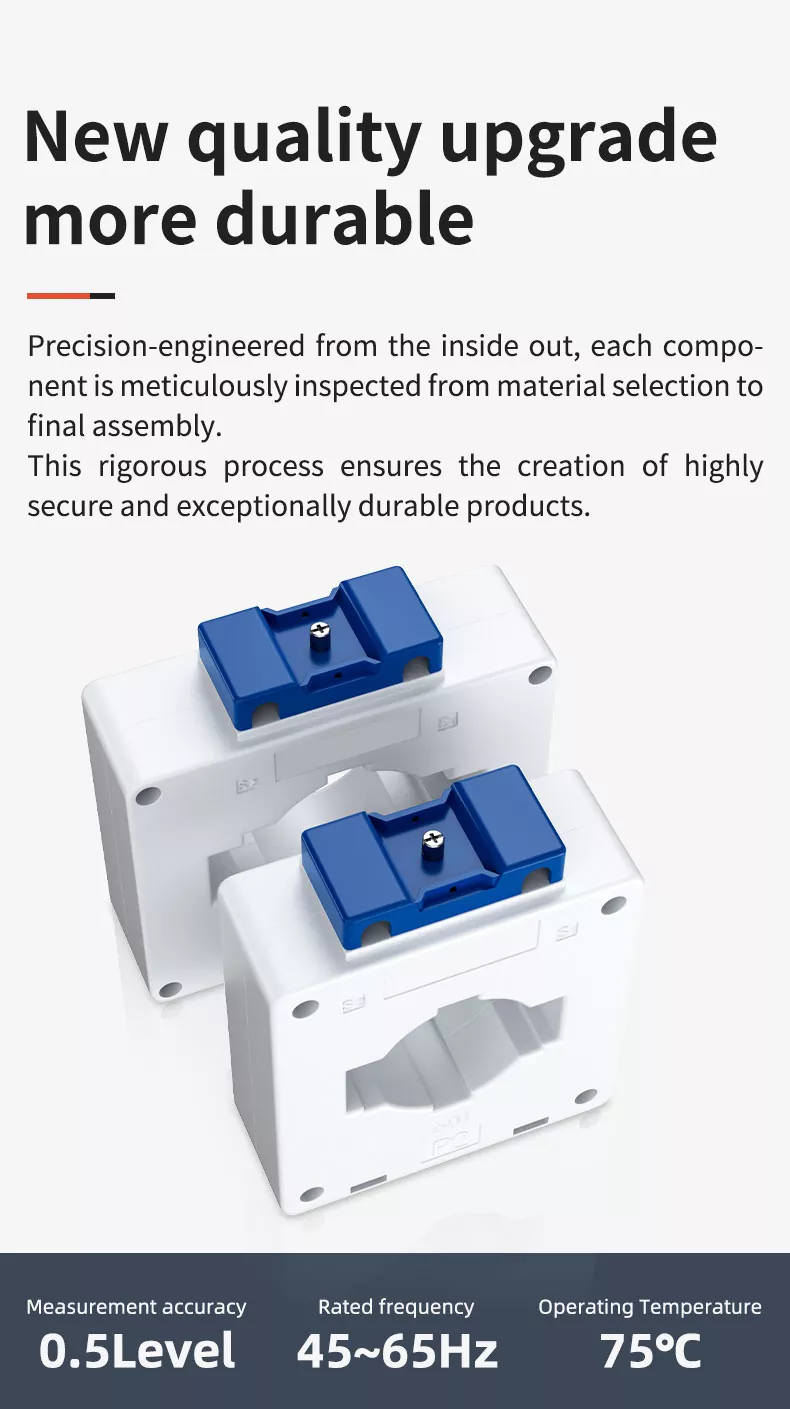 New quality upgrade more durable

Precision-engineered from the inside out, each component is meticulously inspected from material selection to final assembly.
This rigorous process ensures the creation of highly secure and exceptionally durable products.

S2
S1
S1
S2

Measurement accuracy
0.5Level

Rated frequency
45~65Hz

Operating Temperature
75°C