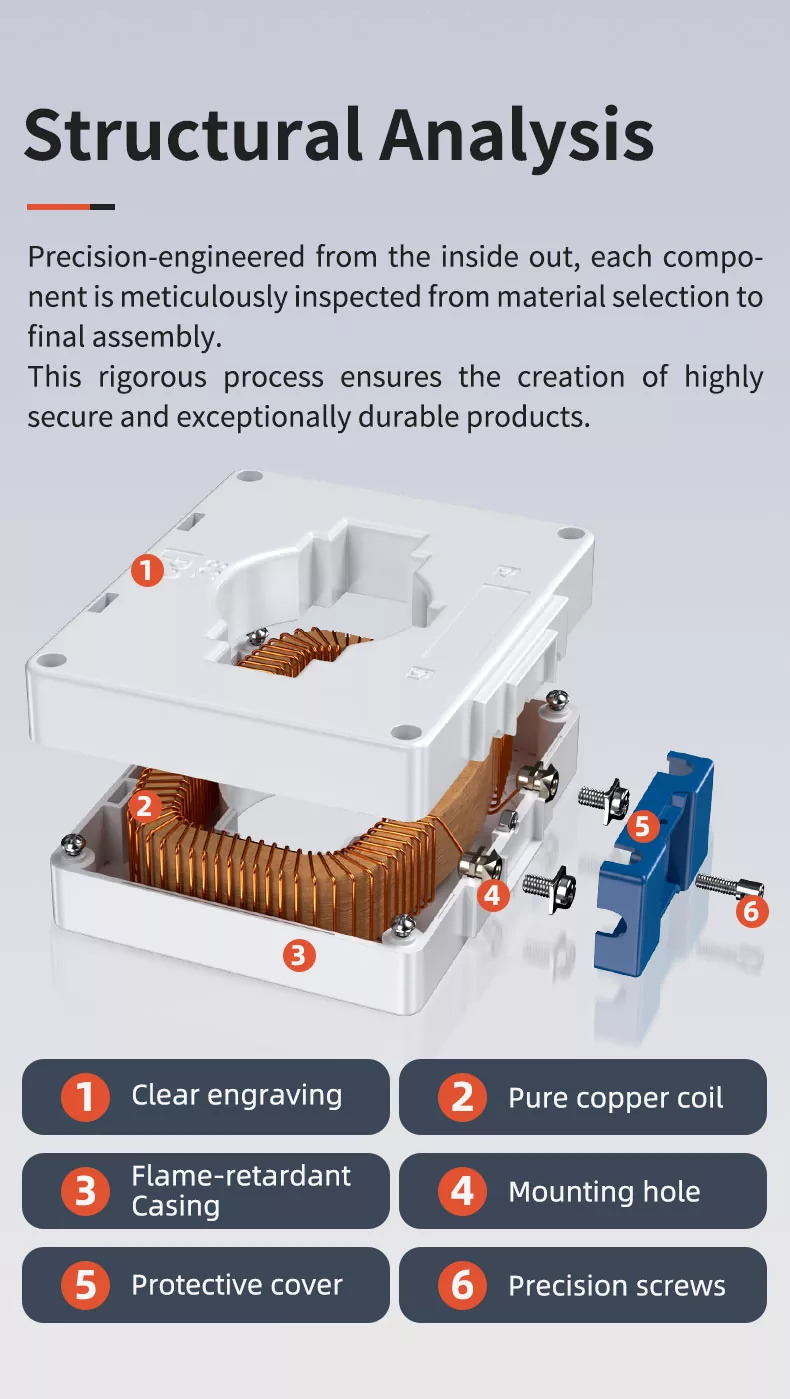 Structural Analysis

Precision-engineered from the inside out, each component is meticulously inspected from material selection to final assembly.
This rigorous process ensures the creation of highly secure and exceptionally durable products.

1
2
3
4
5
6

1 Clear engraving
2 Pure copper coil
3 Flame-retardant Casing
4 Mounting hole
5 Protective cover
6 Precision screws