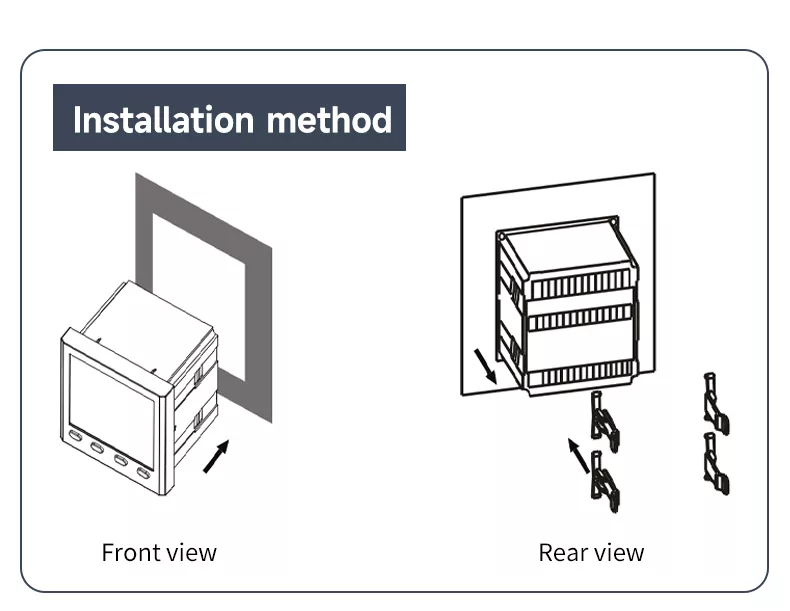 Installation method

Front view

Rear view